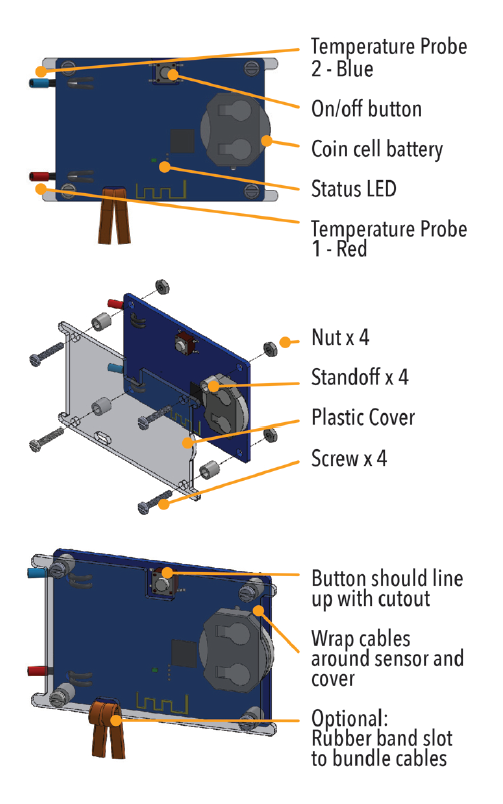 Temperature Probe 2 - Blue

On/off button

Coin cell battery

Status LED

Temperature Probe 1 - Red

Nut x 4

Standoff x 4

Plastic Cover

Screw x 4

Button should line up with cutout

Wrap cables around sensor and cover

Optional: Rubber band slot to bundle cables